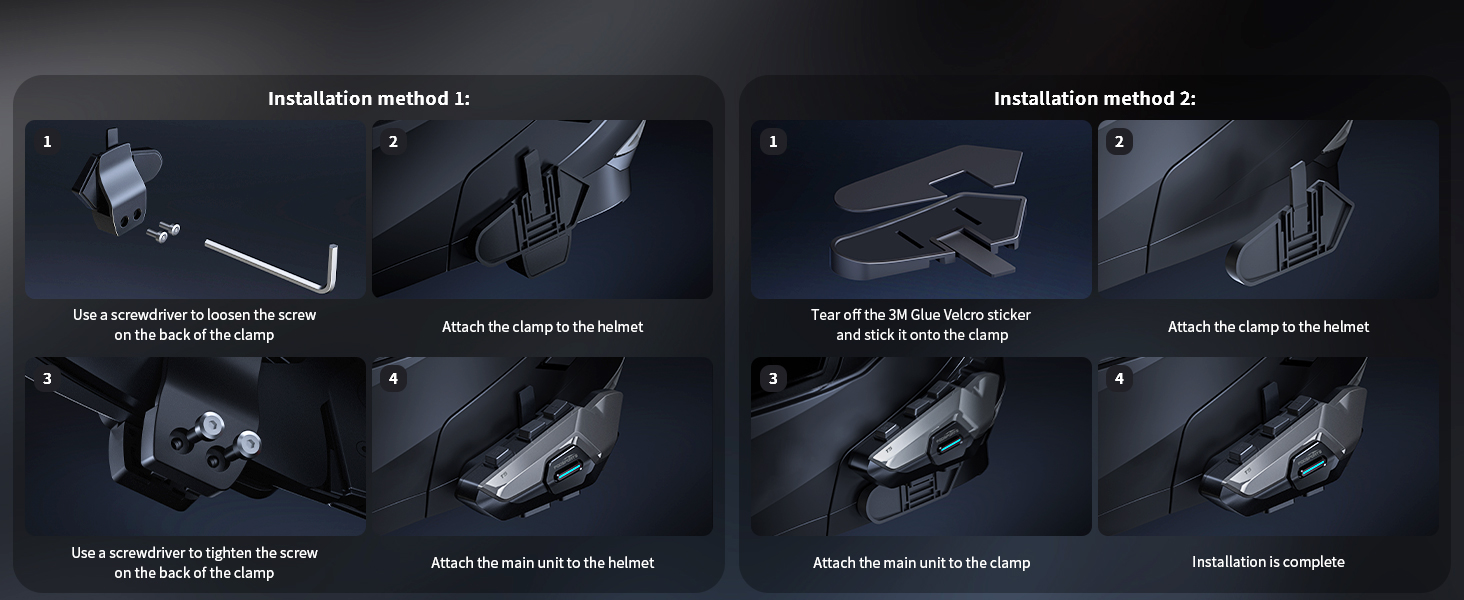 Installation method 1:

1

Use a screwdriver to loosen the screw on the back of the clamp

2

Attach the clamp to the helmet

3

Use a screwdriver to tighten the screw on the back of the clamp

4

Attach the main unit to the helmet

Installation method 2:

1

Tear off the 3M Glue Velcro sticker and stick it onto the clamp

2

Attach the clamp to the helmet

3

Attach the main unit to the clamp

4

Installation is complete