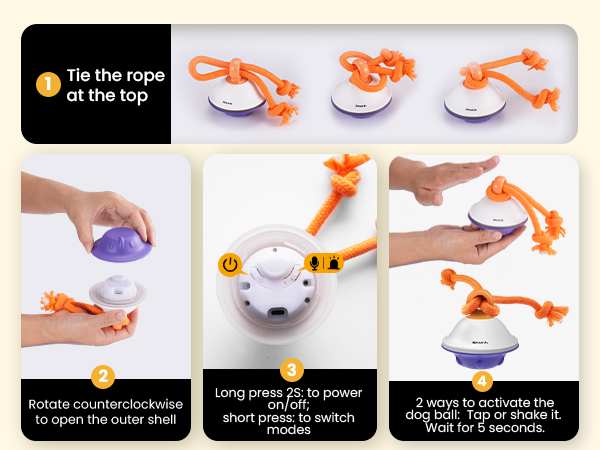 1 Tie the rope at the top

2 Rotate counterclockwise to open the outer shell

3 Long press 2S: to power on/off; short press: to switch modes

4 2 ways to activate the dog ball: Tap or shake it. Wait for 5 seconds.