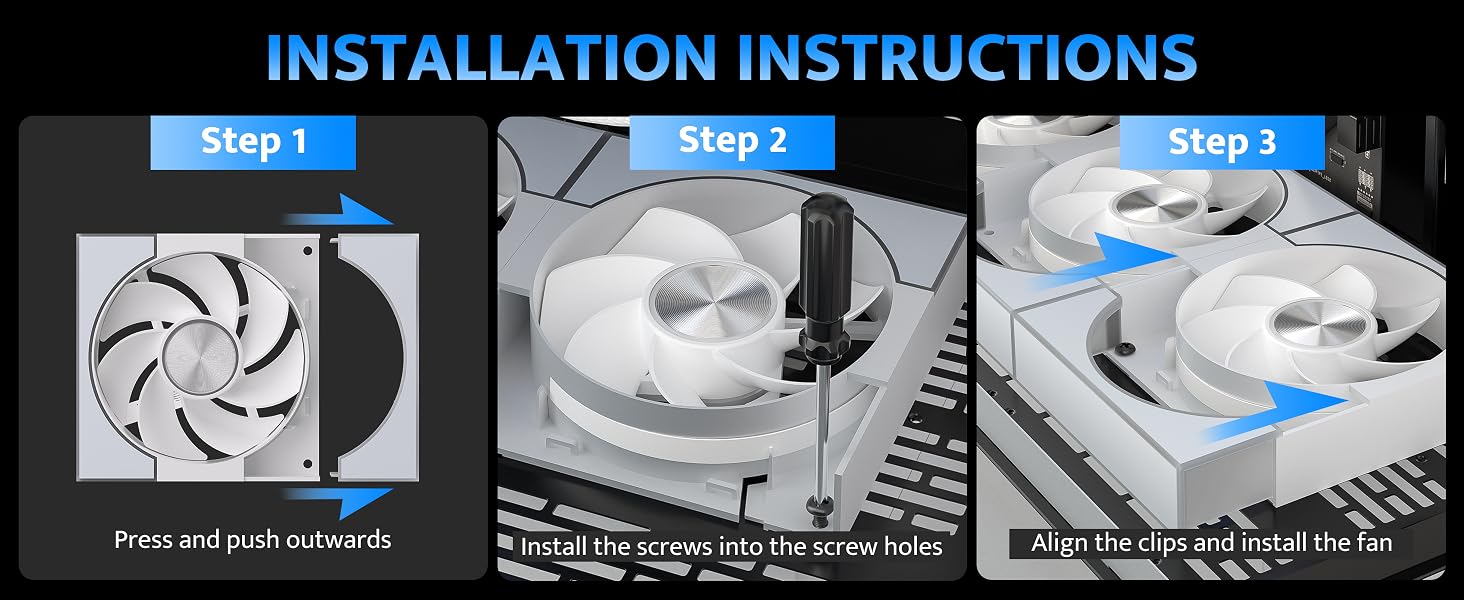 INSTALLATION INSTRUCTIONS

Step 1

Press and push outwards

Step 2

Install the screws into the screw holes

Step 3

Align the clips and install the fan