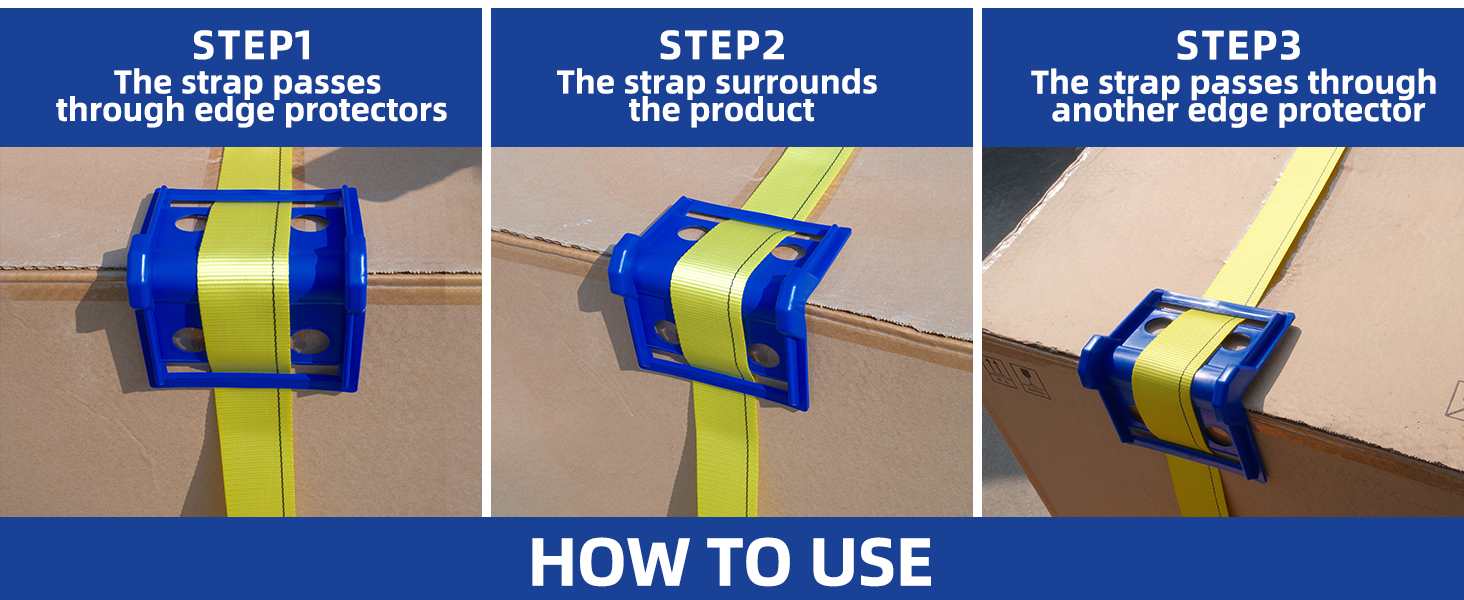 STEP1
The strap passes through edge protectors

STEP2
The strap surrounds the product

STEP3
The strap passes through another edge protector

HOW TO USE