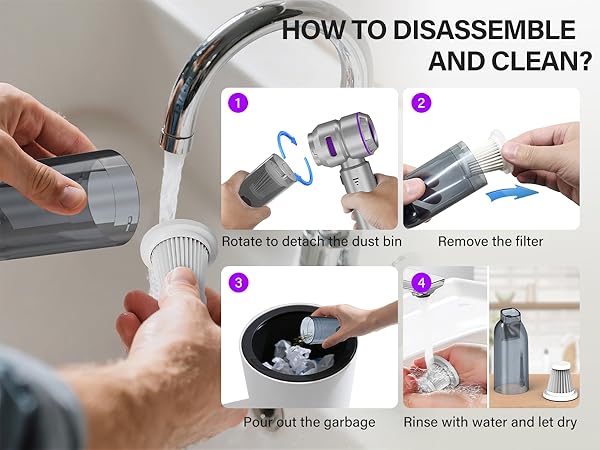 HOW TO DISASSEMBLE AND CLEAN?

1

Rotate to detach the dust bin

2

Remove the filter

3

Pour out the garbage

4

Rinse with water and let dry