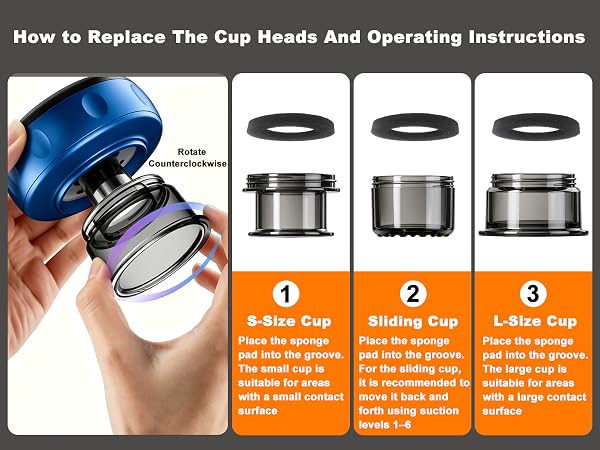 How to Replace The Cup Heads And Operating Instructions

Rotate Counterclockwise

1
S-Size Cup
Place the sponge pad into the groove. The small cup is suitable for areas with a small contact surface

2
Sliding Cup
Place the sponge pad into the groove. For the sliding cup, it is recommended to move it back and forth using suction levels 1–6

3
L-Size Cup
Place the sponge pad into the groove. The large cup is suitable for areas with a large contact surface