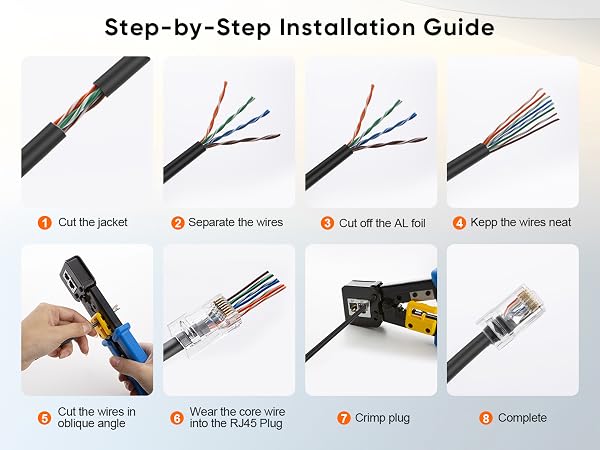 Step-by-Step Installation Guide

1 Cut the jacket

2 Separate the wires

3 Cut off the AL foil

4 Kepp the wires neat

5 Cut the wires in oblique angle

6 Wear the core wire into the RJ45 Plug

7 Crimp plug

8 Complete