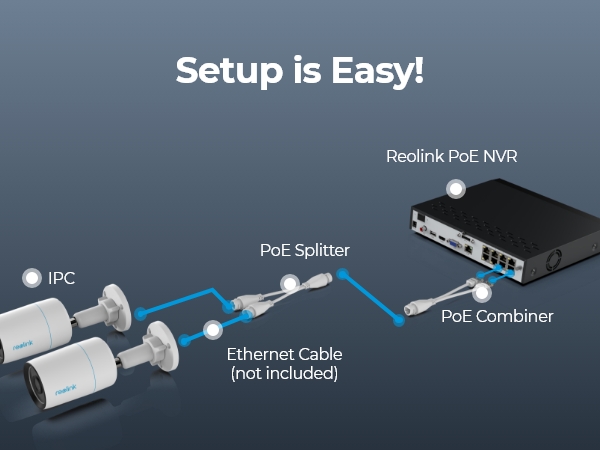 Setup is Easy!

Reolink PoE NVR

PoE Splitter

IPC

PoE Combiner

Ethernet Cable
(not included)

reolink

reolink