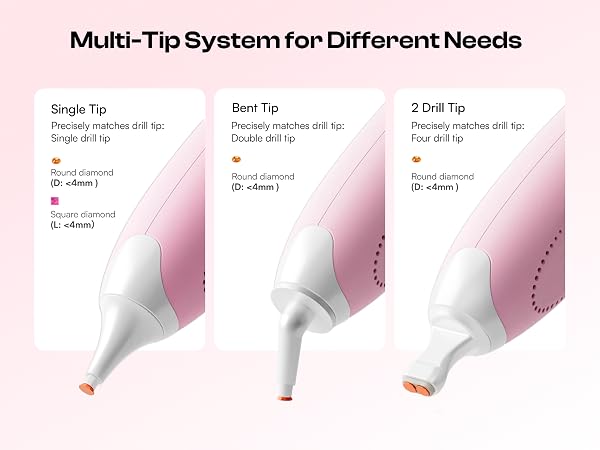 Multi-Tip System for Different Needs

Single Tip
Precisely matches drill tip: Single drill tip

Round diamond
(D: <4mm )

Square diamond
(L: <4mm)

Bent Tip
Precisely matches drill tip: Double drill tip

Round diamond
(D: <4mm )

2 Drill Tip
Precisely matches drill tip: Four drill tip

Round diamond
(D: <4mm )