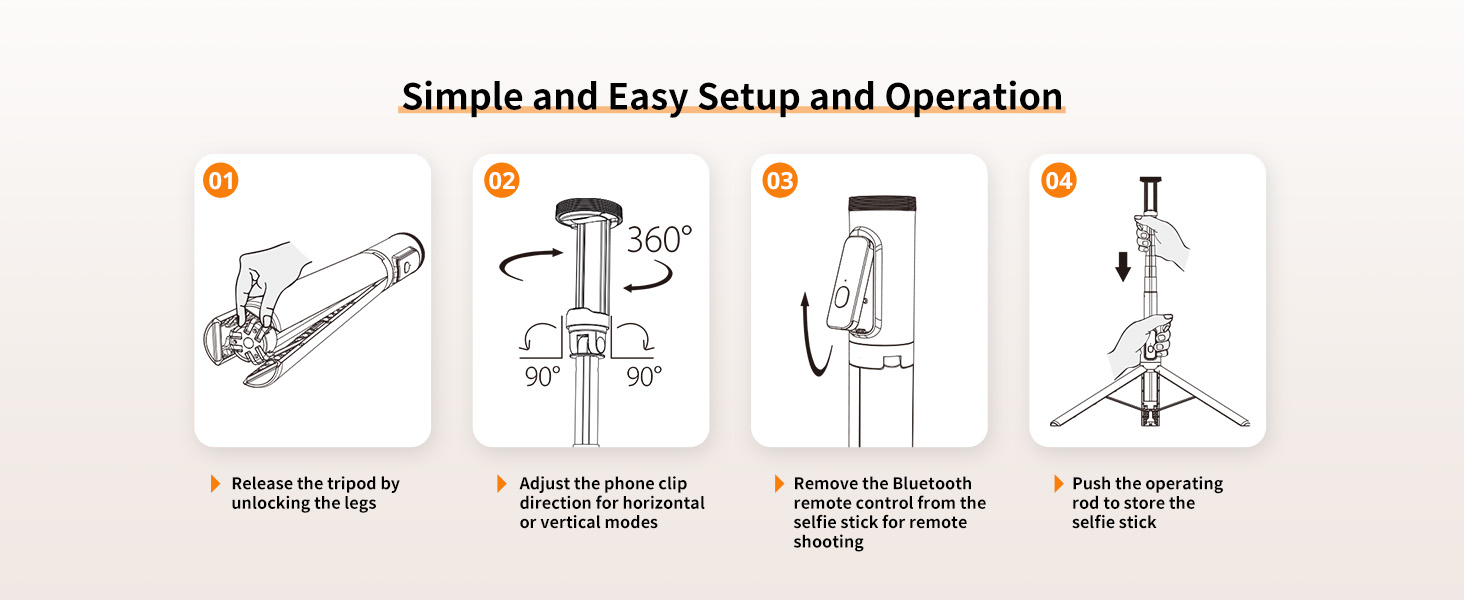 Simple and Easy Setup and Operation

01

Release the tripod by unlocking the legs

02

360°

90°

90°

Adjust the phone clip direction for horizontal or vertical modes

03

Remove the Bluetooth remote control from the selfie stick for remote shooting

04

Push the operating rod to store the selfie stick