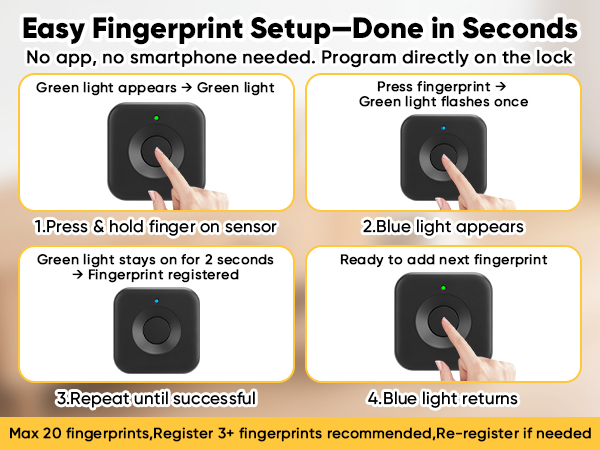 Easy Fingerprint Setup—Done in Seconds

No app, no smartphone needed. Program directly on the lock

Green light appears → Green light

1.Press & hold finger on sensor

Press fingerprint → Green light flashes once

2.Blue light appears

Green light stays on for 2 seconds → Fingerprint registered

3.Repeat until successful

Ready to add next fingerprint

4.Blue light returns

Max 20 fingerprints,Register 3+ fingerprints recommended,Re-register if needed