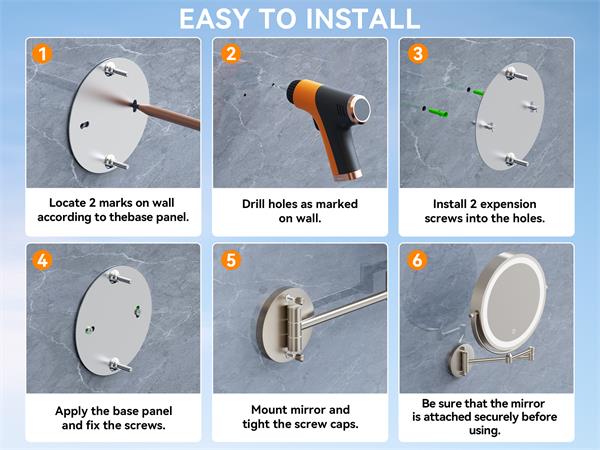 EASY TO INSTALL

1

Locate 2 marks on wall according to thebase panel.

2

Drill holes as marked on wall.

3

Install 2 expension screws into the holes.

4

Apply the base panel and fix the screws.

5

Mount mirror and tight the screw caps.

6

Be sure that the mirror is attached securely before using.