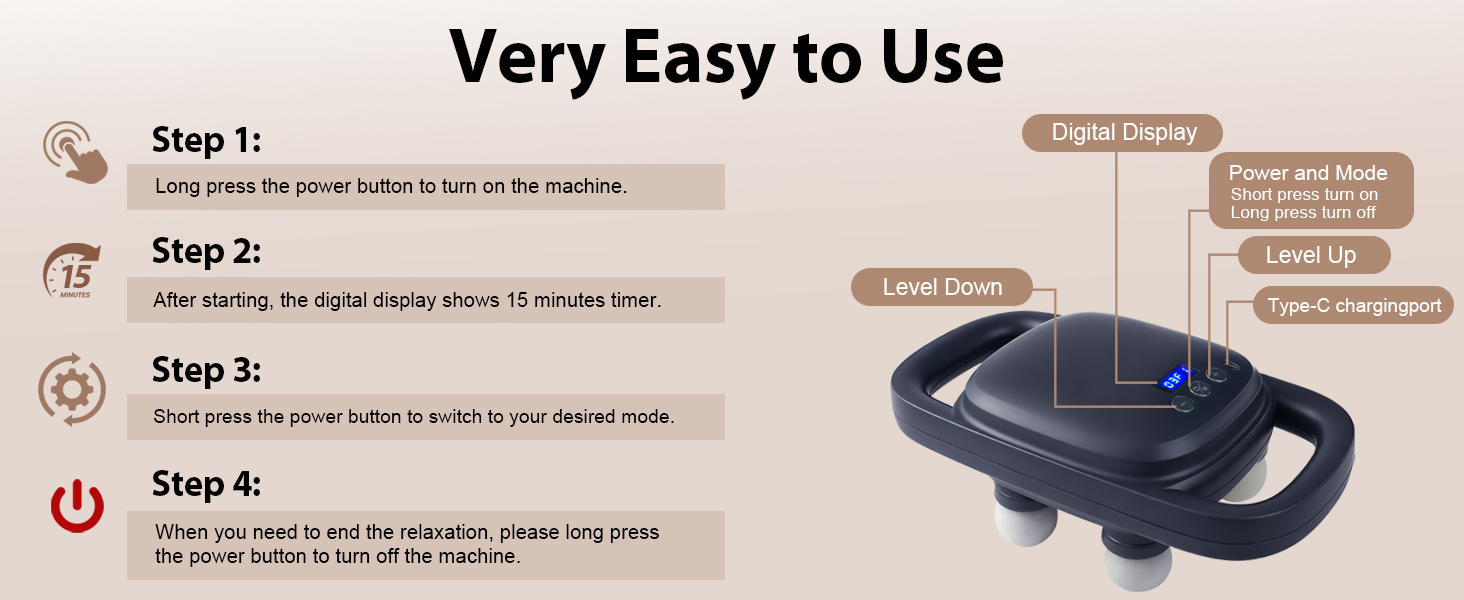 Very Easy to Use

Step 1:

Long press the power button to turn on the machine.

15 MINUTES

Step 2:

After starting, the digital display shows 15 minutes timer.

Step 3:

Short press the power button to switch to your desired mode.

Step 4:

When you need to end the relaxation, please long press the power button to turn off the machine.

Digital Display

Power and Mode
Short press turn on
Long press turn off

Level Up

Level Down

Type-C chargingport

03F