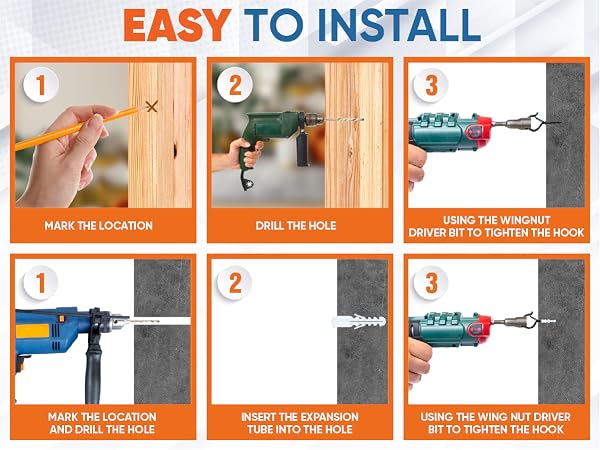 EASY TO INSTALL

1
MARK THE LOCATION

2
DRILL THE HOLE

3
USING THE WINGNUT DRIVER BIT TO TIGHTEN THE HOOK

1
MARK THE LOCATION AND DRILL THE HOLE

2
INSERT THE EXPANSION TUBE INTO THE HOLE

3
USING THE WING NUT DRIVER BIT TO TIGHTEN THE HOOK