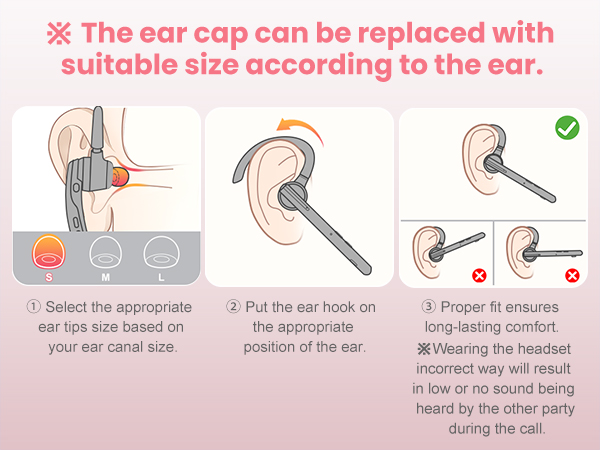 ※ The ear cap can be replaced with suitable size according to the ear.

S M L

① Select the appropriate ear tips size based on your ear canal size.

② Put the ear hook on the appropriate position of the ear.

③ Proper fit ensures long-lasting comfort.

※Wearing the headset incorrect way will result in low or no sound being heard by the other party during the call.