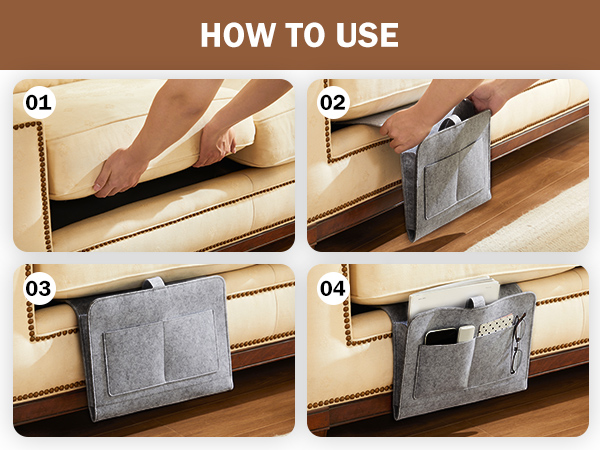 HOW TO USE

01

02

03

04