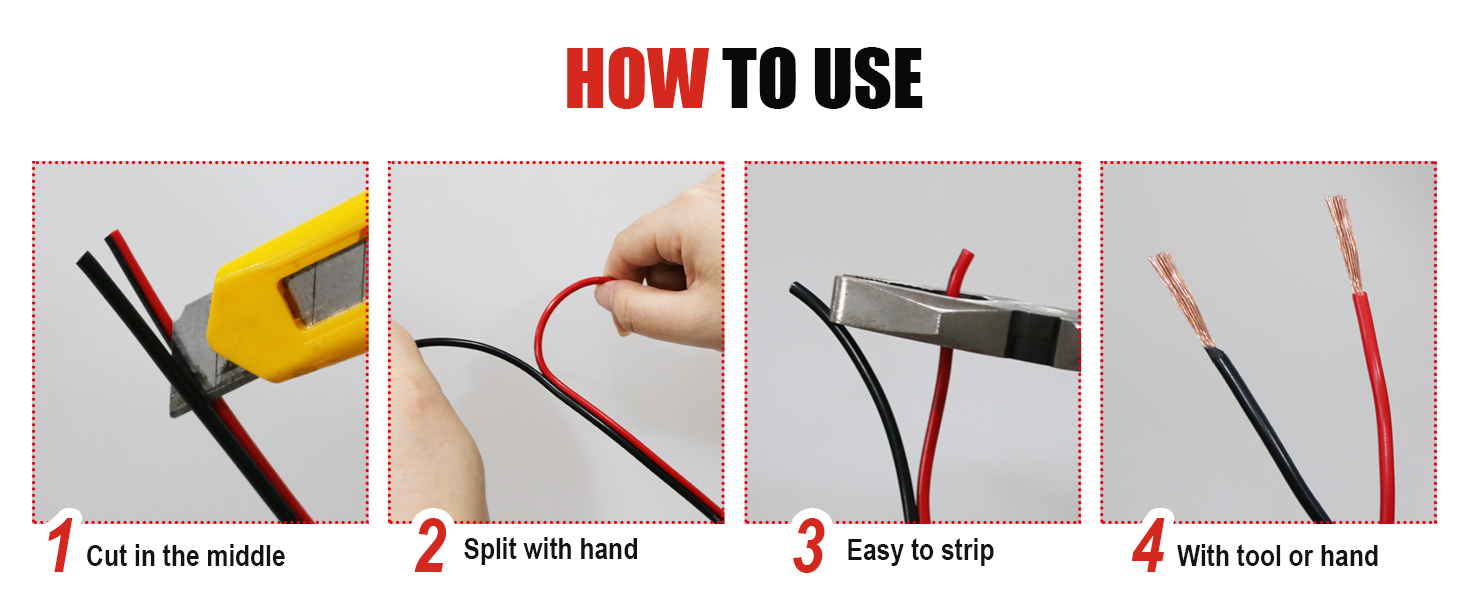 HOW TO USE

1 Cut in the middle

2 Split with hand

3 Easy to strip

4 With tool or hand