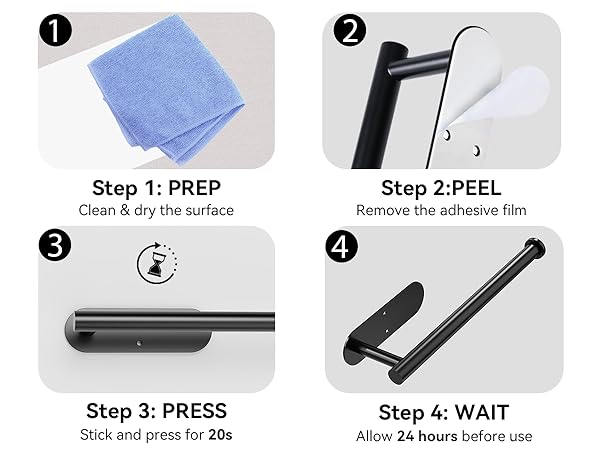 1

Step 1: PREP
Clean & dry the surface

2

Step 2:PEEL
Remove the adhesive film

3

Step 3: PRESS
Stick and press for 20s

4

Step 4: WAIT
Allow 24 hours before use