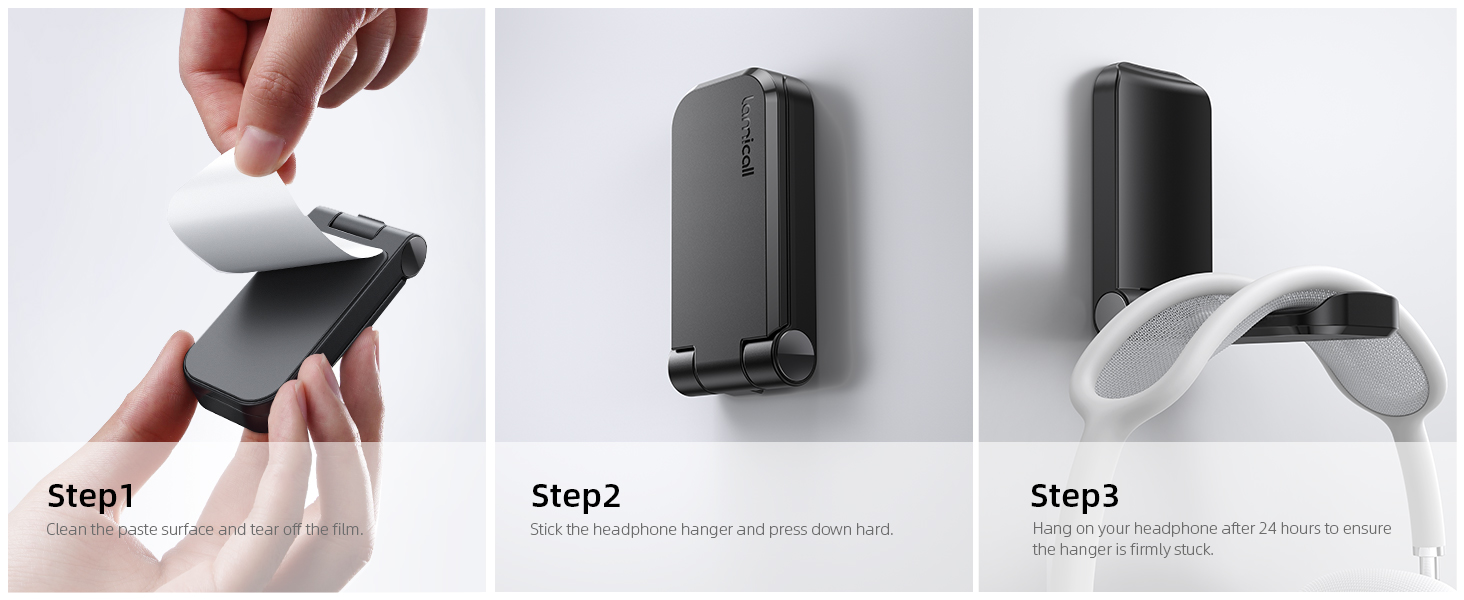 Step1
Clean the paste surface and tear off the film.

lamicall

Step2
Stick the headphone hanger and press down hard.

Step3
Hang on your headphone after 24 hours to ensure the hanger is firmly stuck.