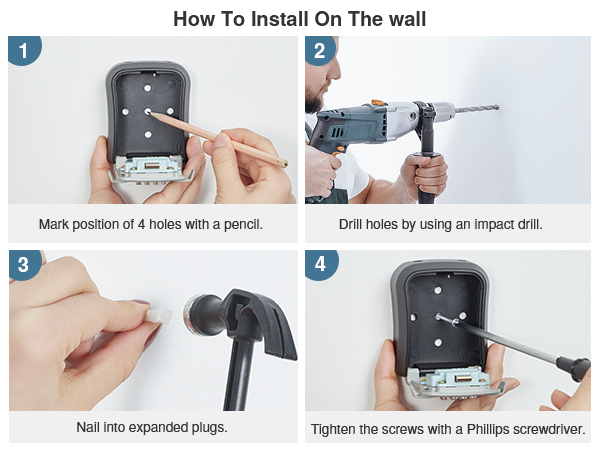 How To Install On The wall

1

Mark position of 4 holes with a pencil.

2

Drill holes by using an impact drill.

3

Nail into expanded plugs.

4

Tighten the screws with a Phillips screwdriver.