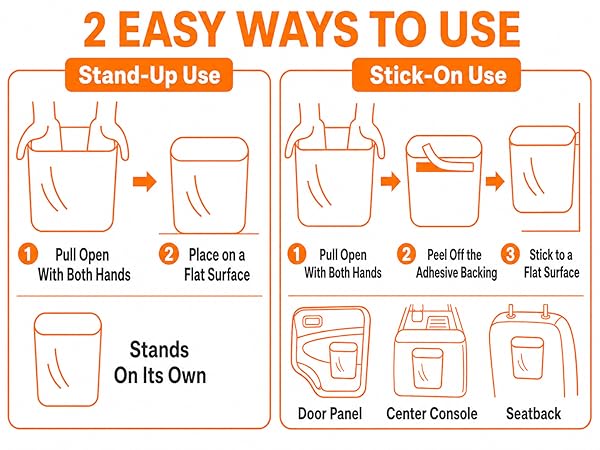 2 EASY WAYS TO USE

Stand-Up Use

1 Pull Open With Both Hands

2 Place on a Flat Surface

Stands On Its Own

Stick-On Use

1 Pull Open With Both Hands

2 Peel Off the Adhesive Backing

3 Stick to a Flat Surface

Door Panel

Center Console

Seatback