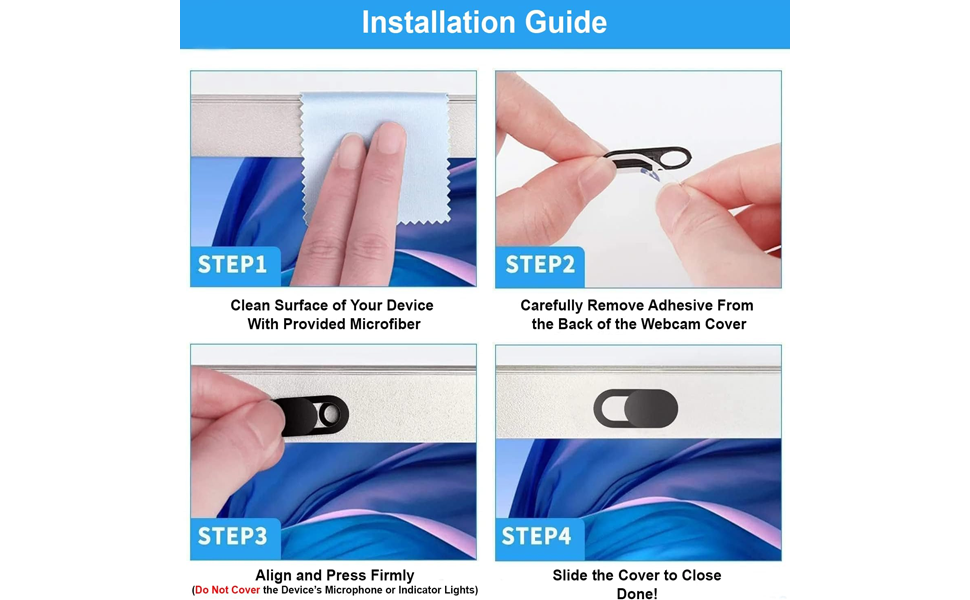 Installation Guide

STEP1

Clean Surface of Your Device With Provided Microfiber

STEP2

Carefully Remove Adhesive From the Back of the Webcam Cover

STEP3

Align and Press Firmly
(Do Not Cover the Device's Microphone or Indicator Lights)

STEP4

Slide the Cover to Close
Done!