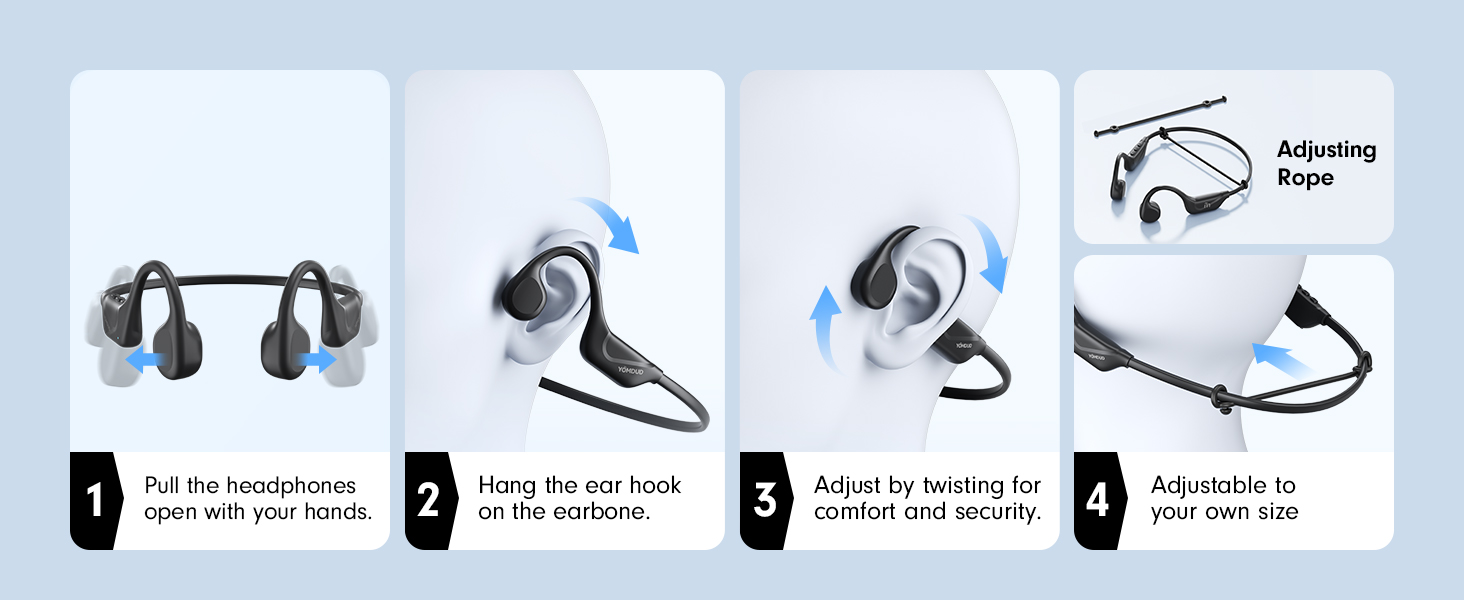 1 Pull the headphones open with your hands.

YONDUO

2 Hang the ear hook on the earbone.

YONDUO

3 Adjust by twisting for comfort and security.

Adjusting Rope

YONDUO

4 Adjustable to your own size