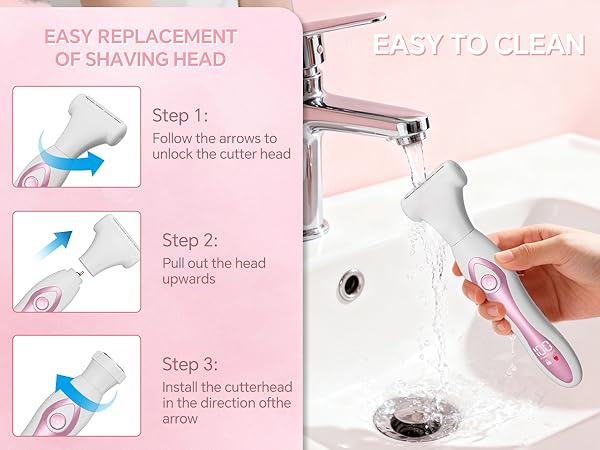 EASY REPLACEMENT OF SHAVING HEAD

Step 1:
Follow the arrows to unlock the cutter head

Step 2:
Pull out the head upwards

Step 3:
Install the cutterhead in the direction ofthe arrow

EASY TO CLEAN

100