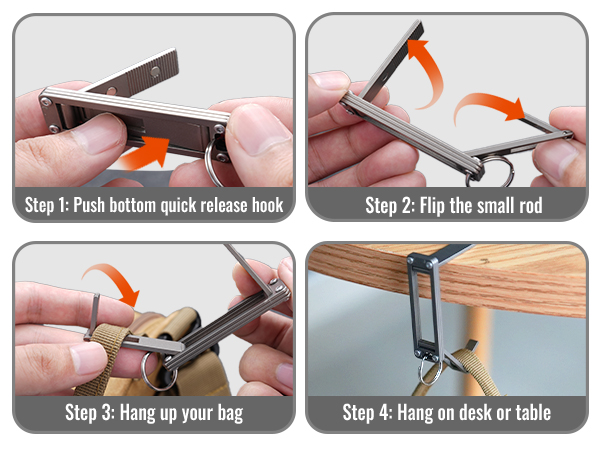 Step 1: Push bottom quick release hook

Step 2: Flip the small rod

Step 3: Hang up your bag

Step 4: Hang on desk or table