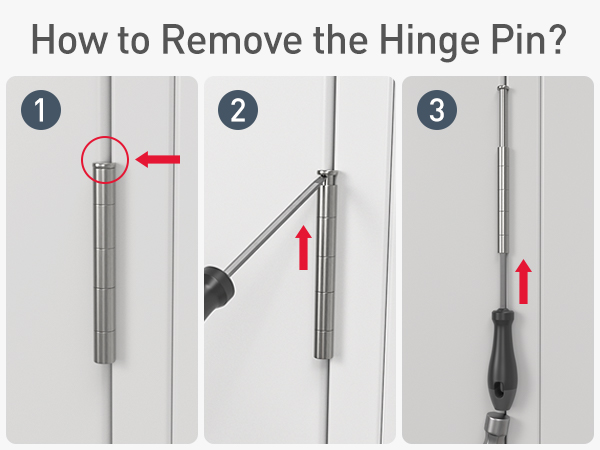 How to Remove the Hinge Pin?

1

2

3