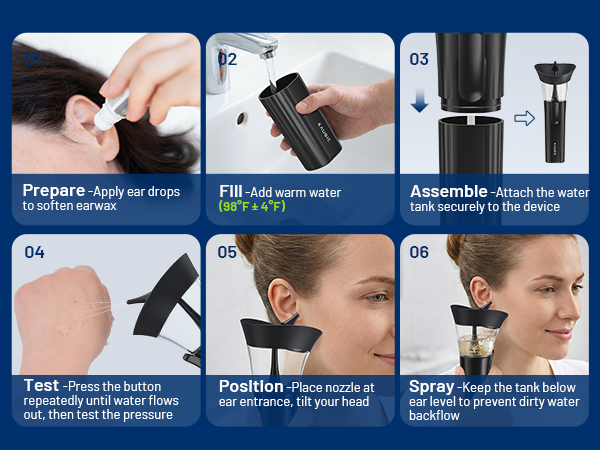 01

Prepare -Apply ear drops to soften earwax

02

Fill -Add warm water (98°F ± 4°F)

03

Assemble -Attach the water tank securely to the device

04

Test -Press the button repeatedly until water flows out, then test the pressure

05

Position -Place nozzle at ear entrance, tilt your head

06

Spray -Keep the tank below ear level to prevent dirty water backflow