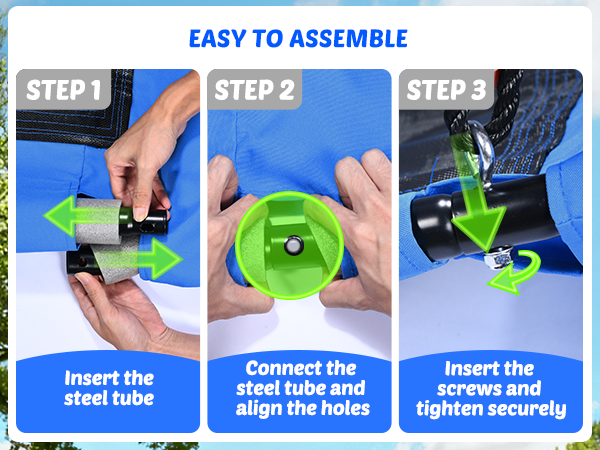 EASY TO ASSEMBLE

STEP 1

Insert the steel tube

STEP 2

Connect the steel tube and align the holes

STEP 3

Insert the screws and tighten securely