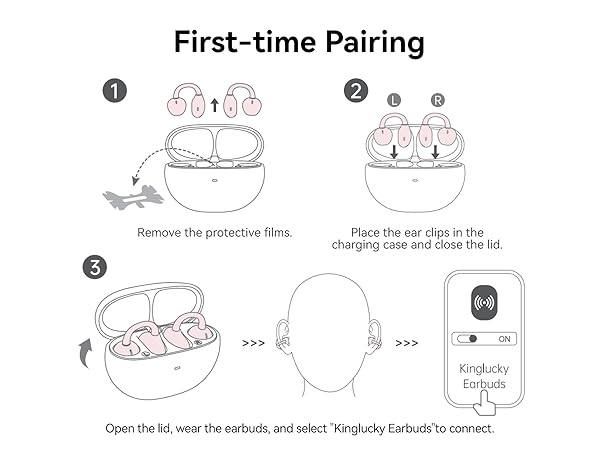 First-time Pairing

1

Remove the protective films.

2

L R

Place the ear clips in the charging case and close the lid.

3

>>>

>>>

ON

Kinglucky Earbuds

Open the lid, wear the earbuds, and select "Kinglucky Earbuds"to connect.