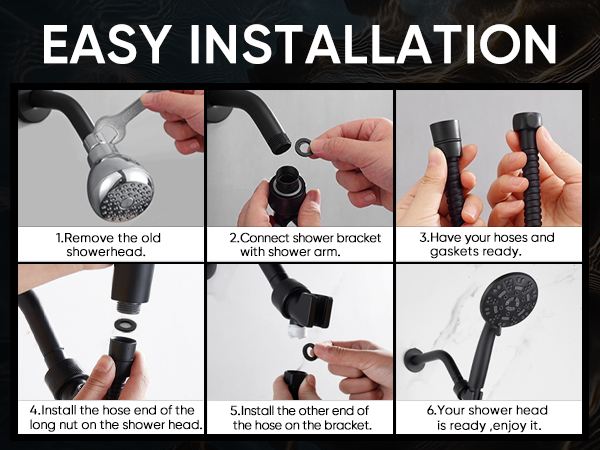 EASY INSTALLATION

1.Remove the old showerhead.

2.Connect shower bracket with shower arm.

3.Have your hoses and gaskets ready.

4.Install the hose end of the long nut on the shower head.

5.Install the other end of the hose on the bracket.

6.Your shower head is ready ,enjoy it.