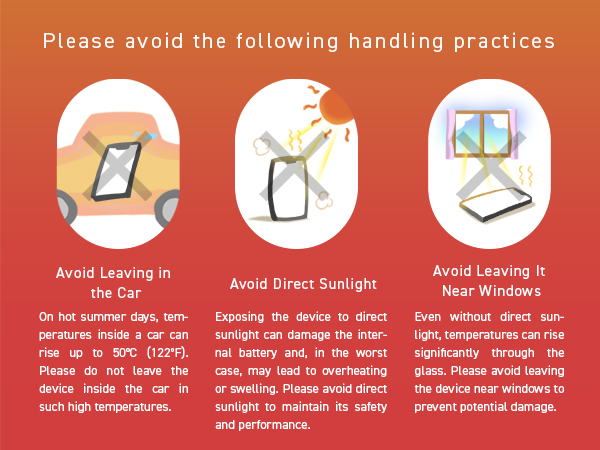 Please avoid the following handling practices

Avoid Leaving in the Car

On hot summer days, temperatures inside a car can rise up to 50℃ (122°F). Please do not leave the device inside the car in such high temperatures.

Avoid Direct Sunlight

Exposing the device to direct sunlight can damage the internal battery and, in the worst case, may lead to overheating or swelling. Please avoid direct sunlight to maintain its safety and performance.

Avoid Leaving It Near Windows

Even without direct sunlight, temperatures can rise significantly through the glass. Please avoid leaving the device near windows to prevent potential damage.