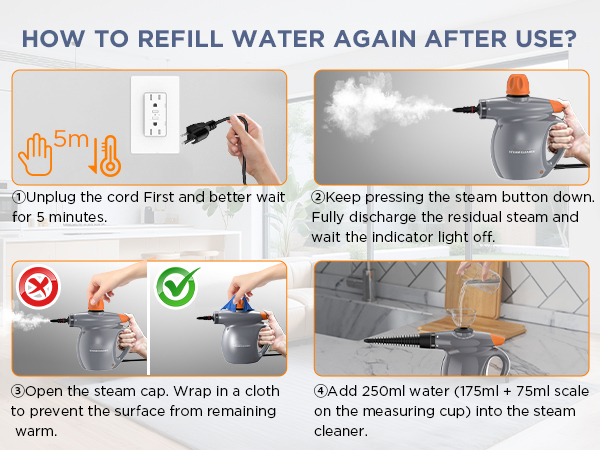 HOW TO REFILL WATER AGAIN AFTER USE?

5m

①Unplug the cord First and better wait for 5 minutes.

②Keep pressing the steam button down. Fully discharge the residual steam and wait the indicator light off.

③Open the steam cap. Wrap in a cloth to prevent the surface from remaining warm.

④Add 250ml water (175ml + 75ml scale on the measuring cup) into the steam cleaner.