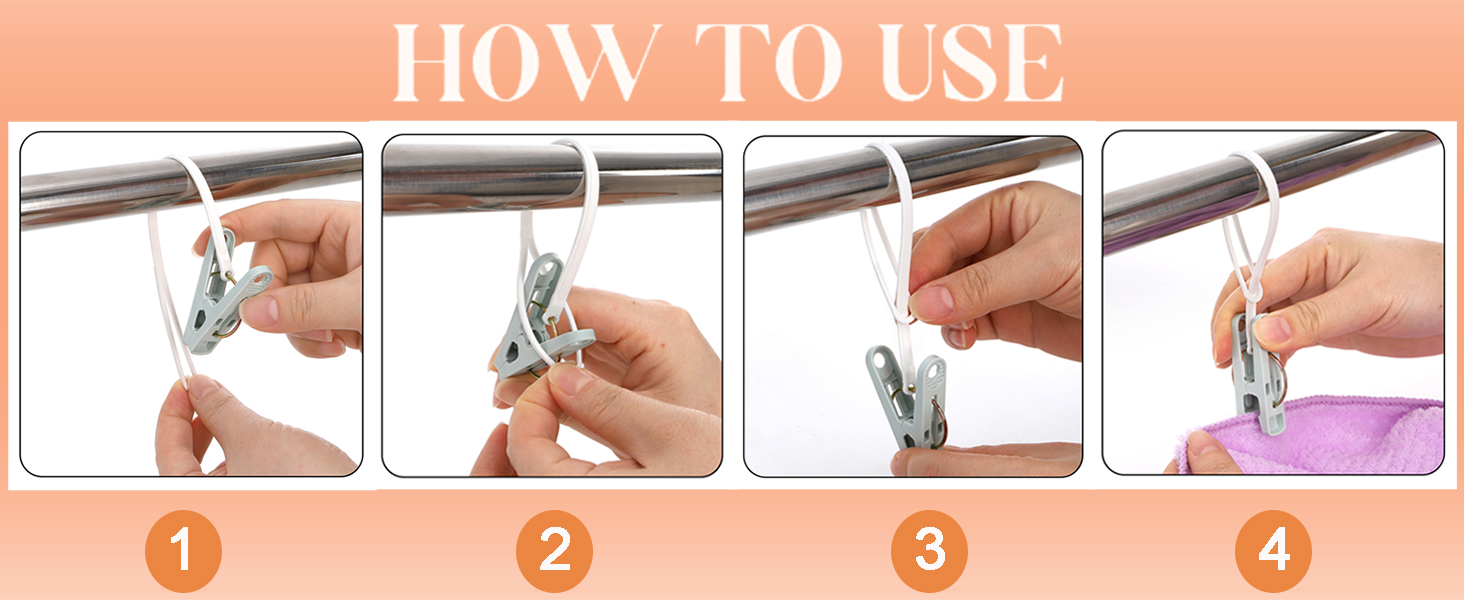 HOW TO USE

1

2

3

4