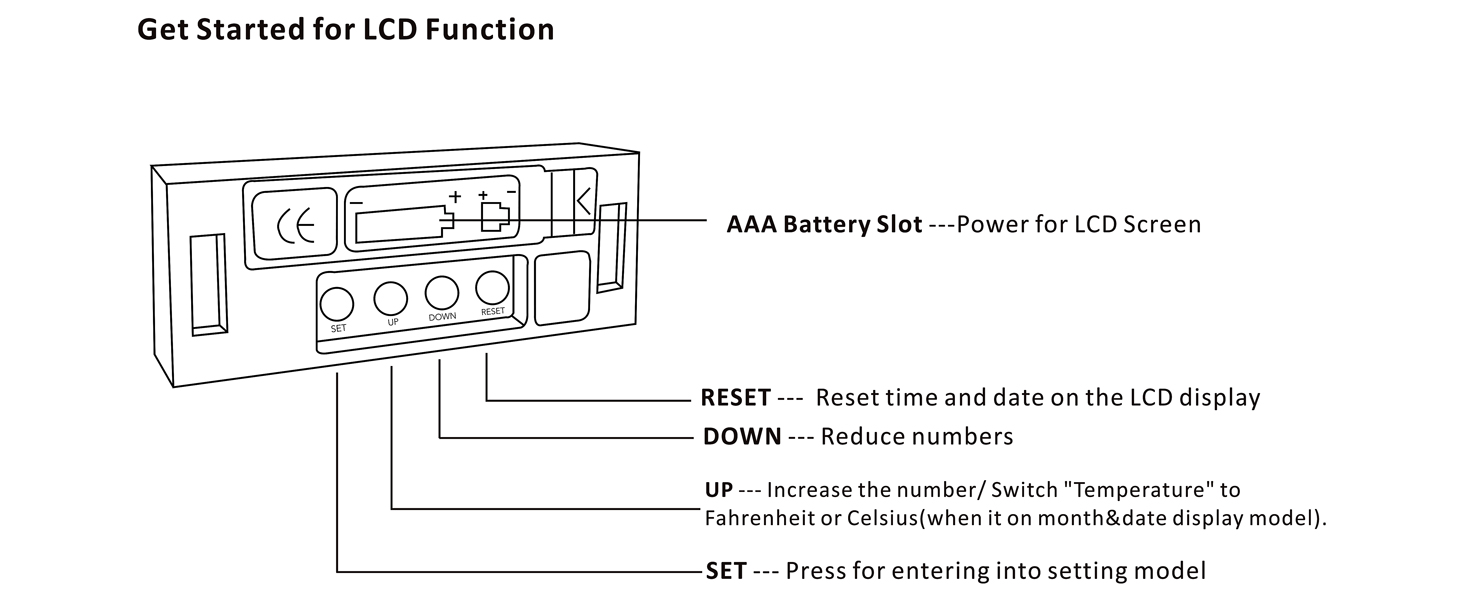 Get Started for LCD Function

CE

− + + −

SET UP DOWN RESET

AAA Battery Slot ---Power for LCD Screen

RESET --- Reset time and date on the LCD display

DOWN --- Reduce numbers

UP --- Increase the number/ Switch "Temperature" to Fahrenheit or Celsius(when it on month&date display model).

SET --- Press for entering into setting model