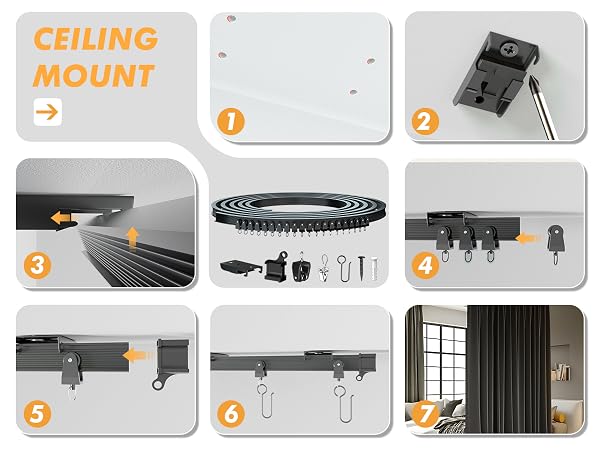 CEILING MOUNT

1

2

3

4

5

6

7