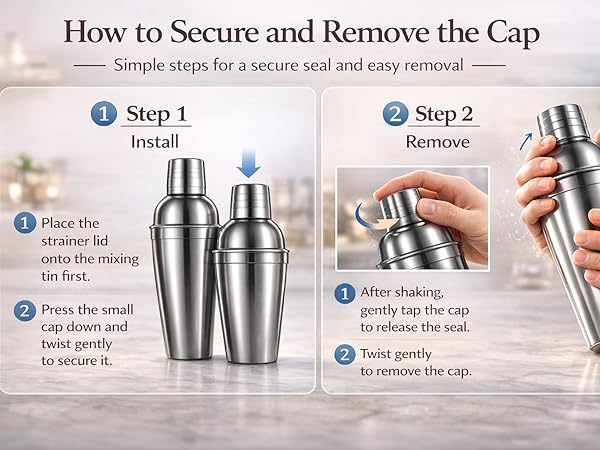 How to Secure and Remove the Cap

— Simple steps for a secure seal and easy removal —

1 Step 1
Install

1 Place the strainer lid onto the mixing tin first.

2 Press the small cap down and twist gently to secure it.

2 Step 2
Remove

1 After shaking, gently tap the cap to release the seal.

2 Twist gently to remove the cap.