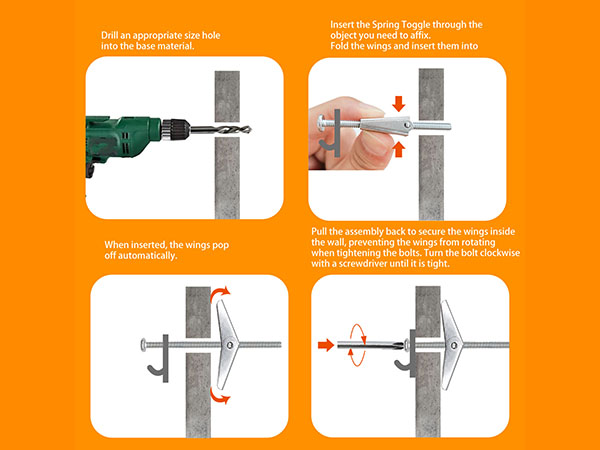 Drill an appropriate size hole into the base material.

Insert the Spring Toggle through the object you need to affix. Fold the wings and insert them into

When inserted, the wings pop off automatically.

Pull the assembly back to secure the wings inside the wall, preventing the wings from rotating when tightening the bolts. Turn the bolt clockwise with a screwdriver until it is tight.