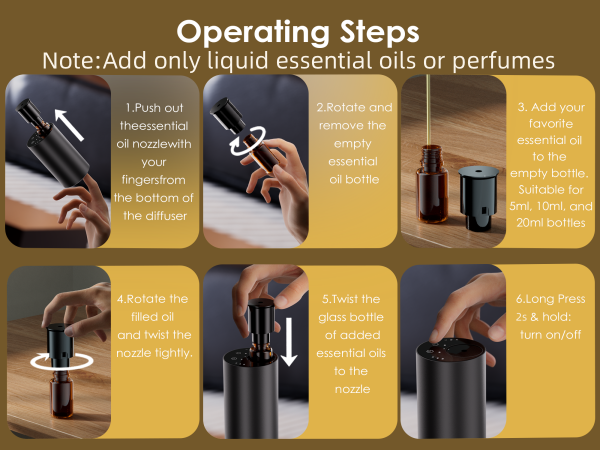 Operating Steps
Note:Add only liquid essential oils or perfumes

1.Push out theessential oil nozzlewith your fingersfrom the bottom of the diffuser

2.Rotate and remove the empty essential oil bottle

3. Add your favorite essential oil to the empty bottle. Suitable for 5ml, 10ml, and 20ml bottles

4.Rotate the filled oil and twist the nozzle tightly.

5.Twist the glass bottle of added essential oils to the nozzle

6.Long Press 2s & hold: turn on/off