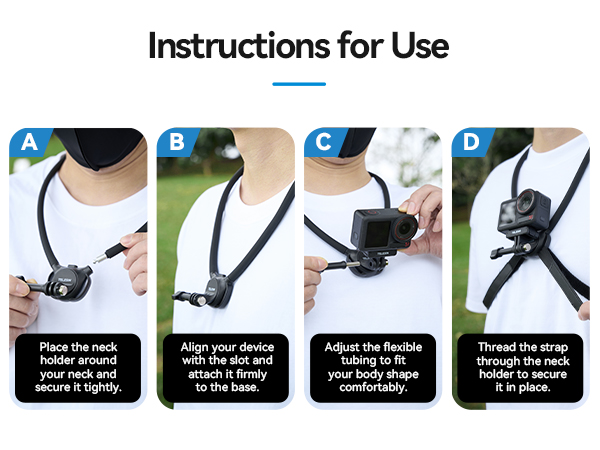 Instructions for Use

A

Place the neck holder around your neck and secure it tightly.

B

Align your device with the slot and attach it firmly to the base.

C

Adjust the flexible tubing to fit your body shape comfortably.

D

Thread the strap through the neck holder to secure it in place.