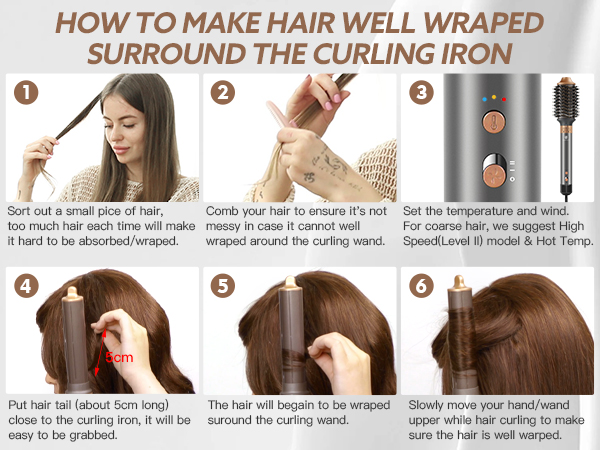 HOW TO MAKE HAIR WELL WRAPED SURROUND THE CURLING IRON

1

Sort out a small pice of hair, too much hair each time will make it hard to be absorbed/wraped.

2

Comb your hair to ensure it's not messy in case it cannot well wraped around the curling wand.

3

Set the temperature and wind. For coarse hair, we suggest High Speed(Level II) model & Hot Temp.

4

5cm

Put hair tail (about 5cm long) close to the curling iron, it will be easy to be grabbed.

5

The hair will begain to be wraped suround the curling wand.

6

Slowly move your hand/wand upper while hair curling to make sure the hair is well warped.