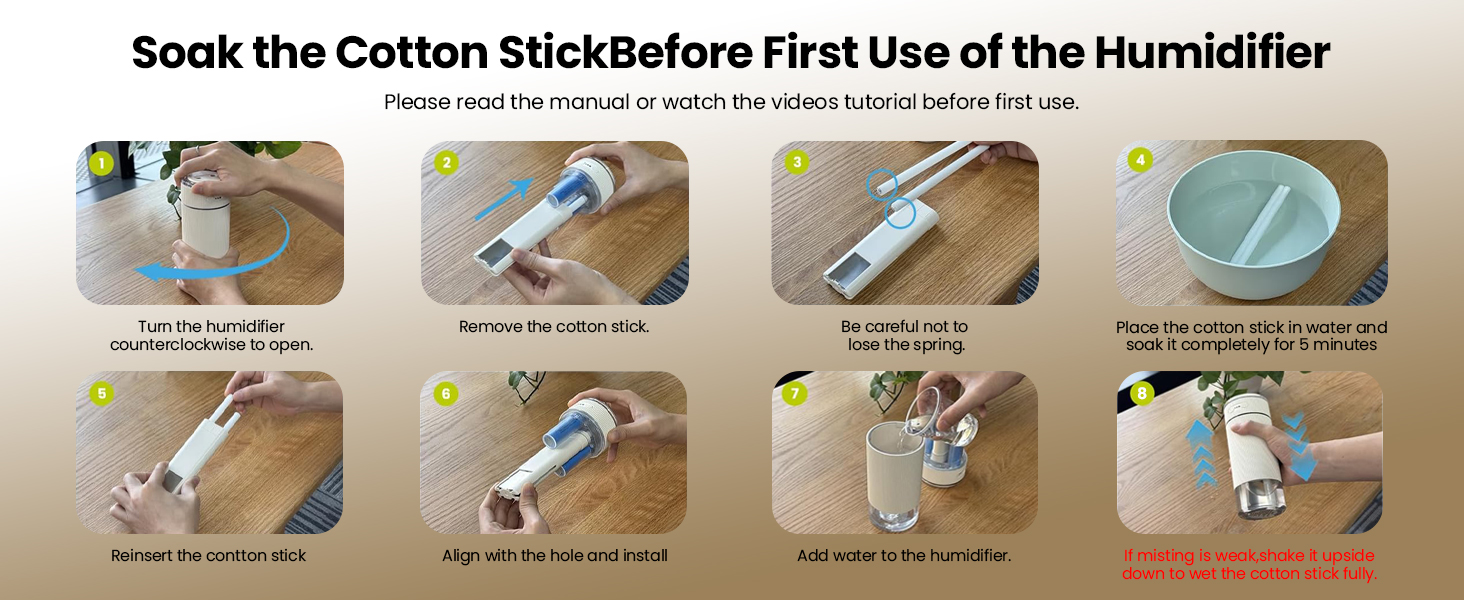 Soak the Cotton StickBefore First Use of the Humidifier

Please read the manual or watch the videos tutorial before first use.

1
Turn the humidifier counterclockwise to open.

2
Remove the cotton stick.

3
Be careful not to lose the spring.

4
Place the cotton stick in water and soak it completely for 5 minutes

5
Reinsert the contton stick

6
Align with the hole and install

7
Add water to the humidifier.

8
If misting is weak,shake it upside down to wet the cotton stick fully.