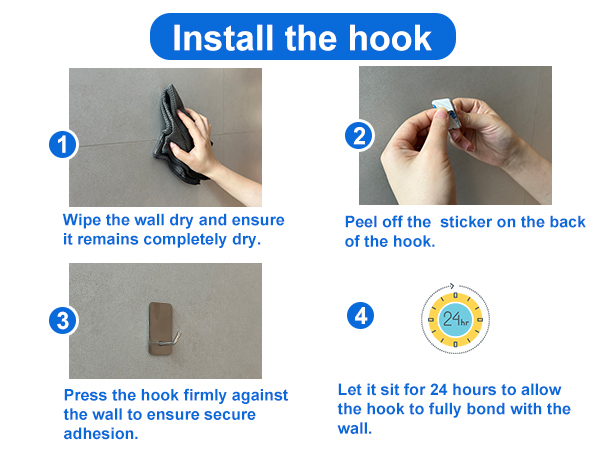 Install the hook

1

Wipe the wall dry and ensure it remains completely dry.

2

Peel off the  sticker on the back of the hook.

3

Press the hook firmly against the wall to ensure secure adhesion.

4

24hr

Let it sit for 24 hours to allow the hook to fully bond with the wall.