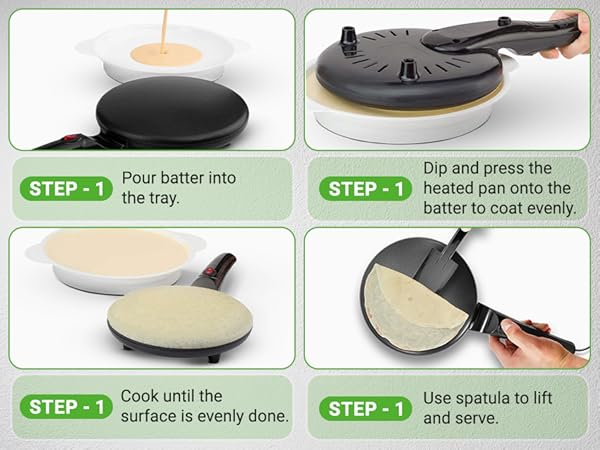 STEP - 1 Pour batter into the tray.

STEP - 1 Dip and press the heated pan onto the batter to coat evenly.

STEP - 1 Cook until the surface is evenly done.

STEP - 1 Use spatula to lift and serve.