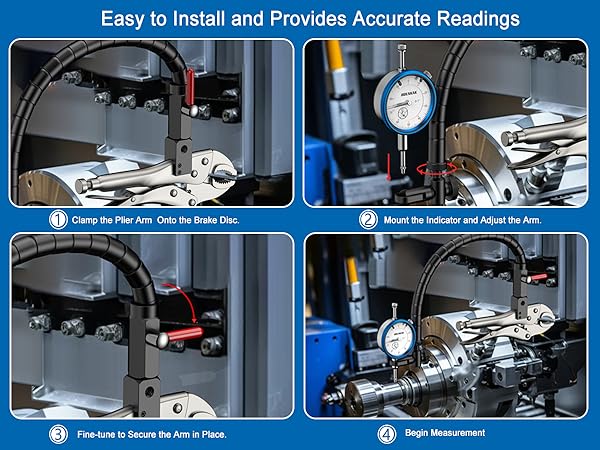 Easy to Install and Provides Accurate Readings

① Clamp the Plier Arm Onto the Brake Disc.

② Mount the Indicator and Adjust the Arm.

③ Fine-tune to Secure the Arm in Place.

④ Begin Measurement