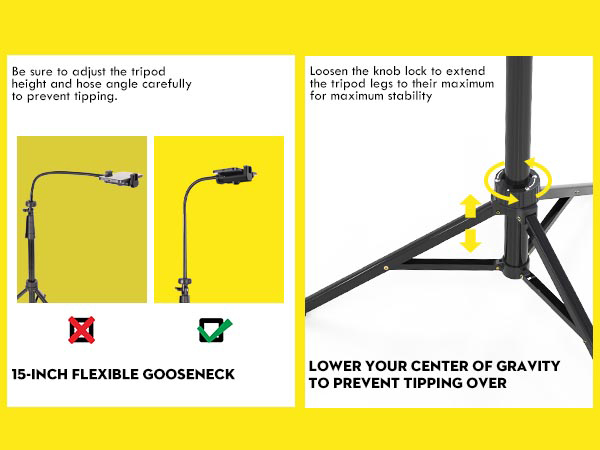 Be sure to adjust the tripod height and hose angle carefully to prevent tipping.

15-INCH FLEXIBLE GOOSENECK

Loosen the knob lock to extend the tripod legs to their maximum for maximum stability

LOWER YOUR CENTER OF GRAVITY TO PREVENT TIPPING OVER