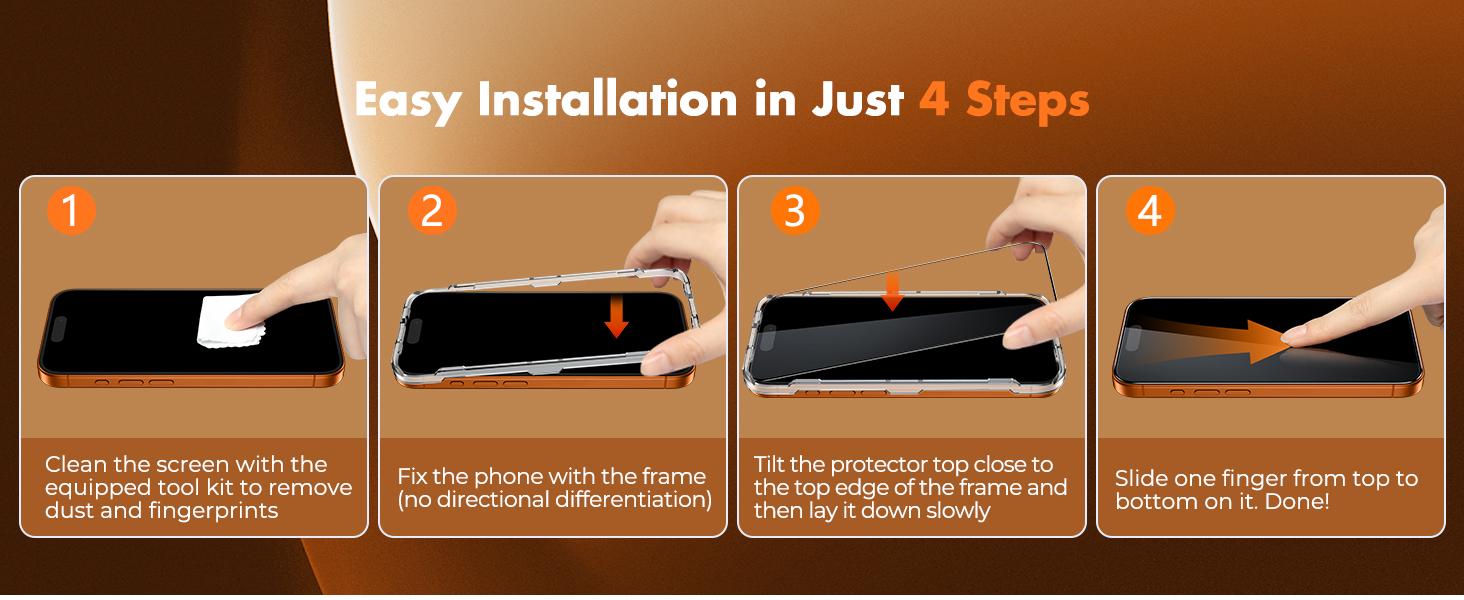 Easy Installation in Just 4 Steps

1

Clean the screen with the equipped tool kit to remove dust and fingerprints

2

Fix the phone with the frame (no directional differentiation)

3

Tilt the protector top close to the top edge of the frame and then lay it down slowly

4

Slide one finger from top to bottom on it. Done!