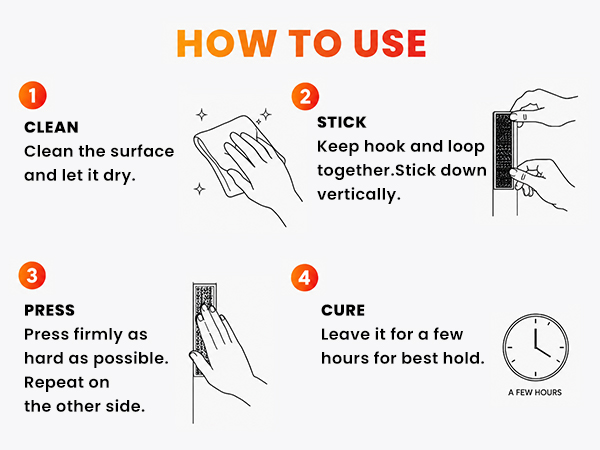 HOW TO USE

1
CLEAN
Clean the surface and let it dry.

2
STICK
Keep hook and loop together.Stick down vertically.

3
PRESS
Press firmly as hard as possible. Repeat on the other side.

4
CURE
Leave it for a few hours for best hold.

A FEW HOURS