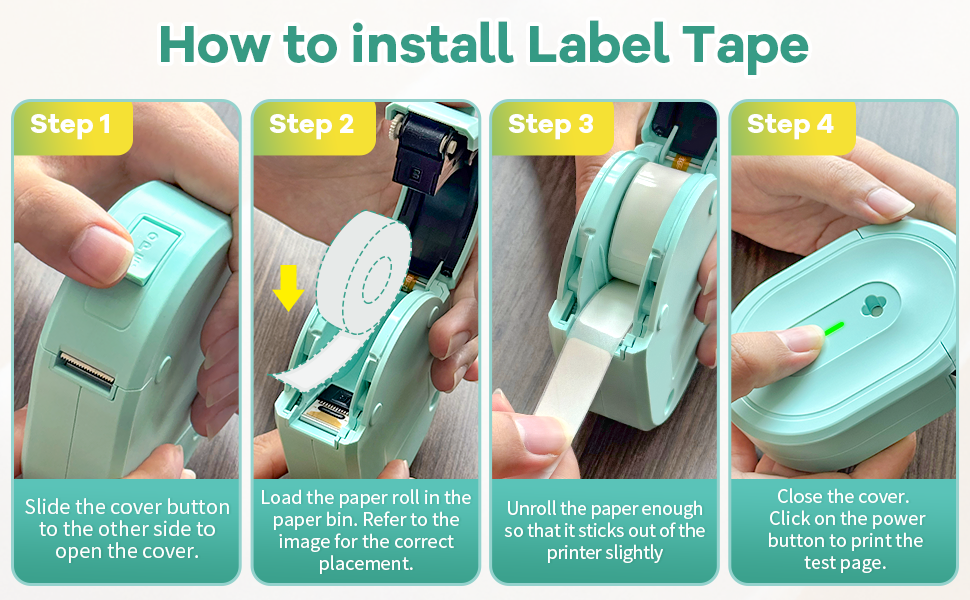 How to install Label Tape

Step 1

Slide the cover button to the other side to open the cover.

Step 2

Load the paper roll in the paper bin. Refer to the image for the correct placement.

Step 3

Unroll the paper enough so that it sticks out of the printer slightly

Step 4

Close the cover. Click on the power button to print the test page.