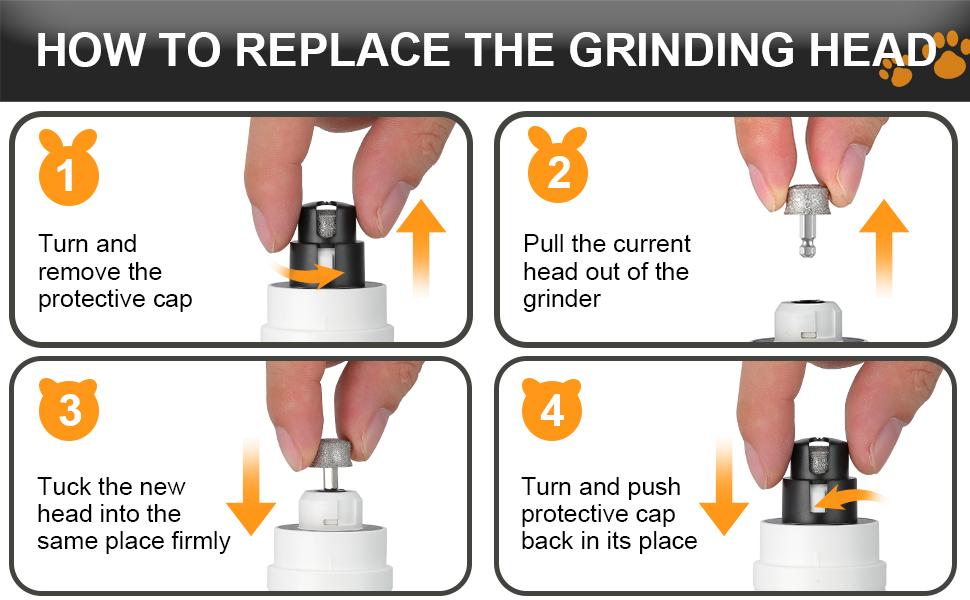 HOW TO REPLACE THE GRINDING HEAD

1

Turn and remove the protective cap

2

Pull the current head out of the grinder

3

Tuck the new head into the same place firmly

4

Turn and push protective cap back in its place