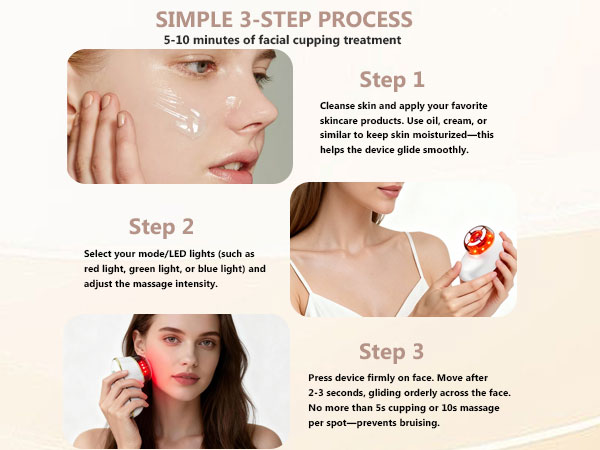 SIMPLE 3-STEP PROCESS
5-10 minutes of facial cupping treatment

Step 1

Cleanse skin and apply your favorite skincare products. Use oil, cream, or similar to keep skin moisturized—this helps the device glide smoothly.

Step 2

Select your mode/LED lights (such as red light, green light, or blue light) and adjust the massage intensity.

Step 3

Press device firmly on face. Move after 2-3 seconds, gliding orderly across the face. No more than 5s cupping or 10s massage per spot—prevents bruising.